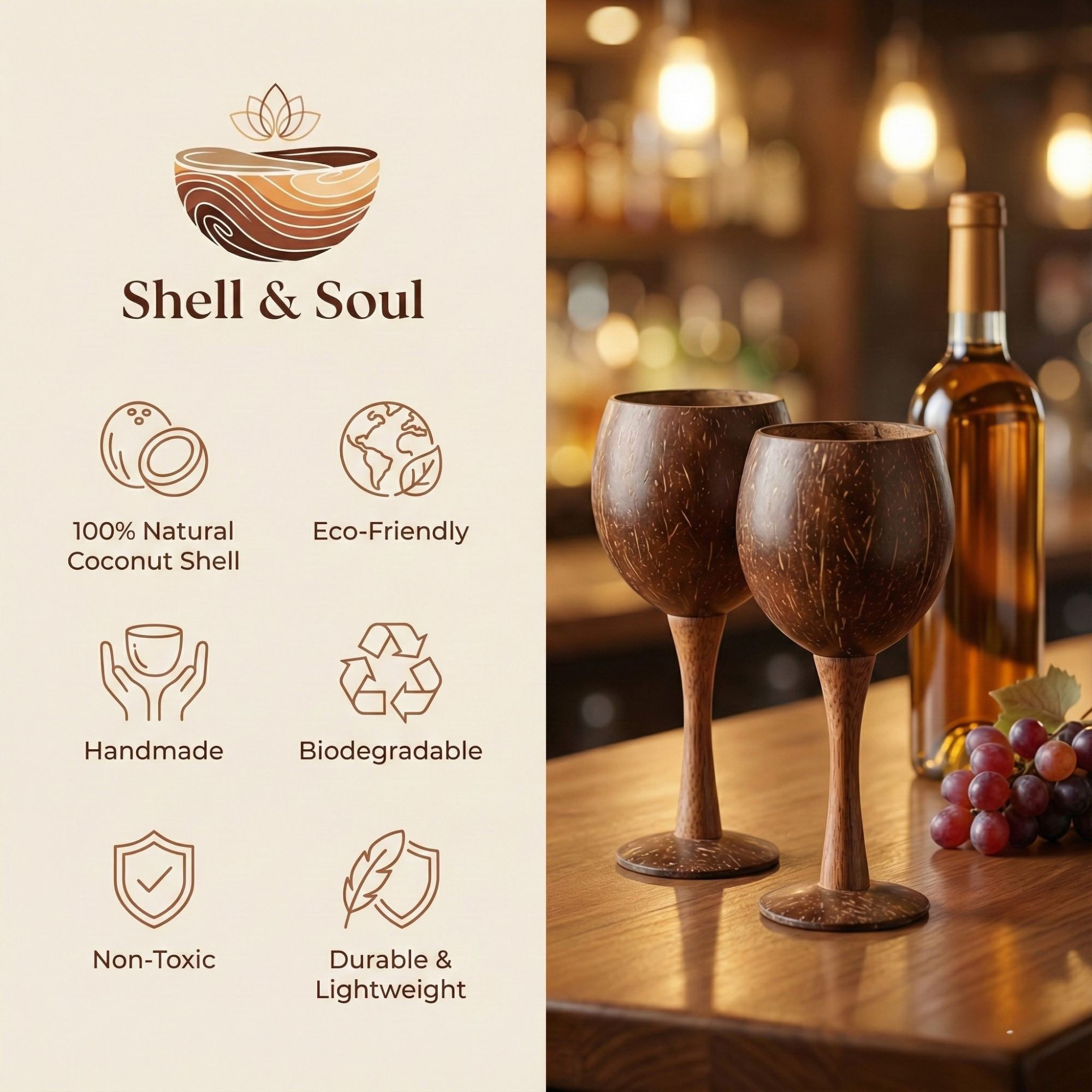 Shell & Soul

100% Natural Coconut Shell

Eco-Friendly

Handmade

Biodegradable

Non-Toxic

Durable & Lightweight