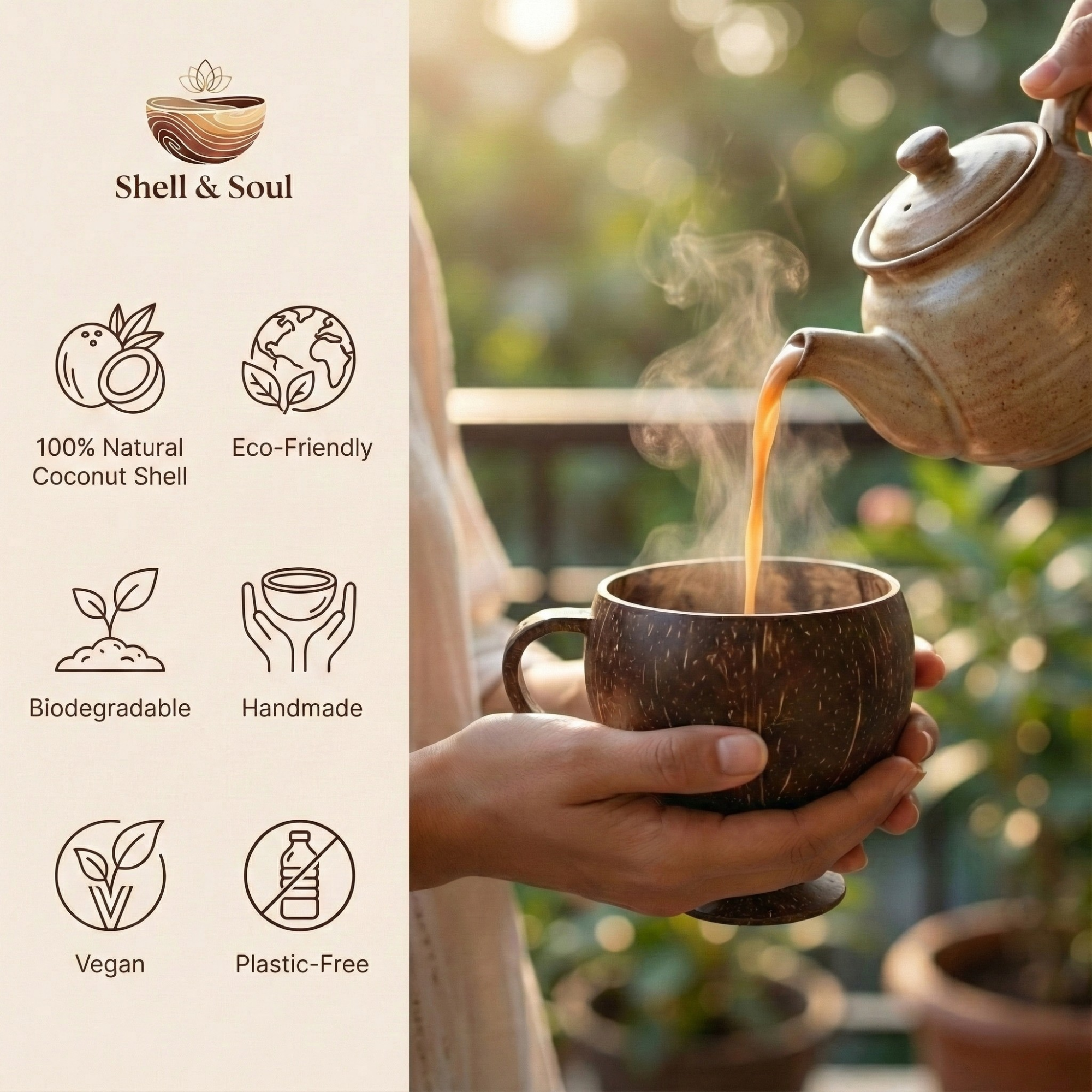 Shell & Soul

100% Natural Coconut Shell

Eco-Friendly

Biodegradable

Handmade

Vegan

Plastic-Free