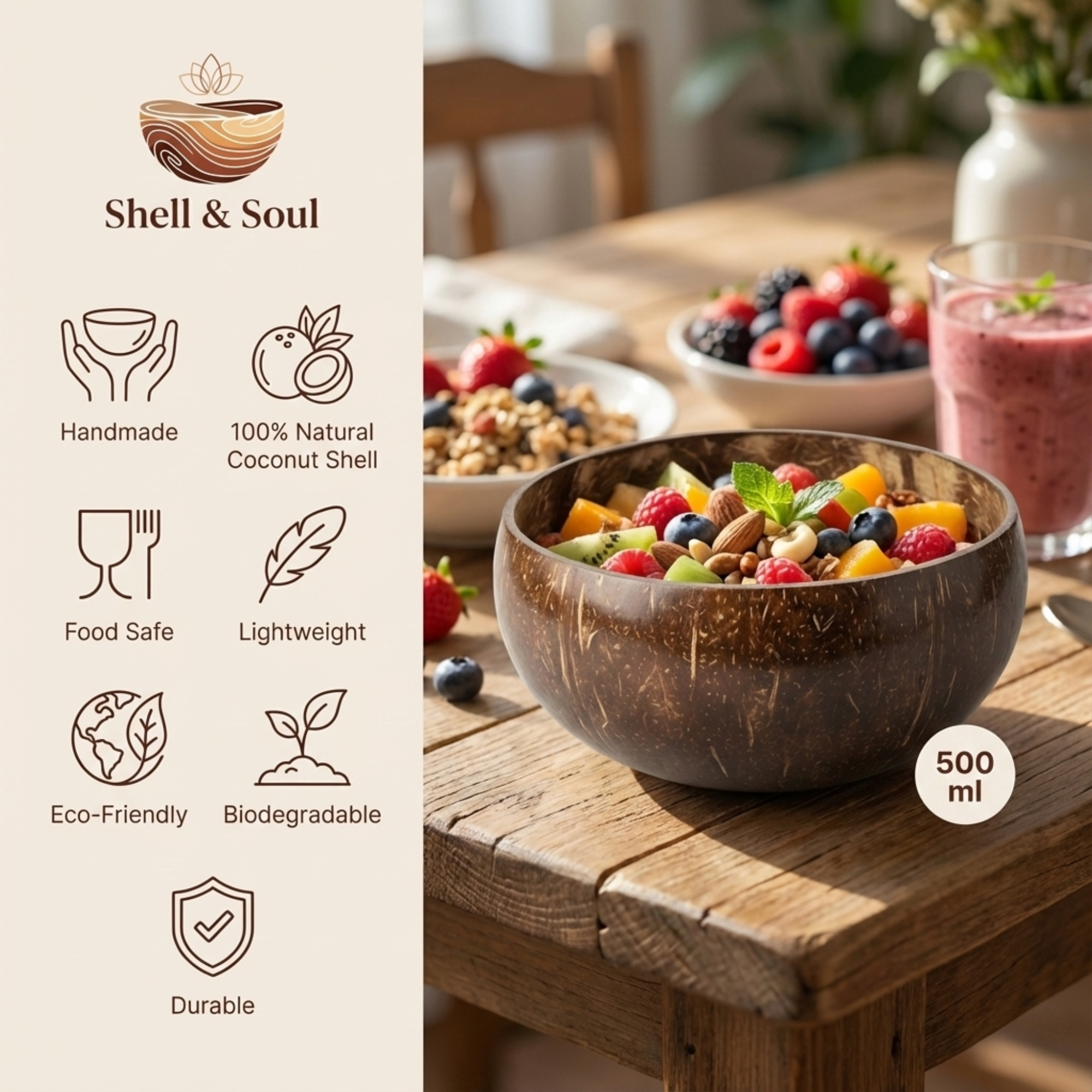 Shell & Soul

Handmade

100% Natural Coconut Shell

Food Safe

Lightweight

Eco-Friendly

Biodegradable

Durable

500 ml